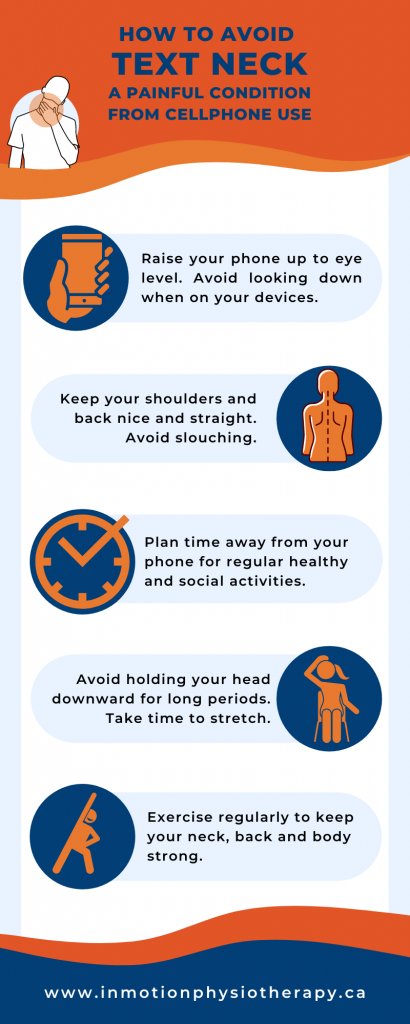 HOW TO AVOID
TEXT NECK
A PAINFUL CONDITION FROM CELLPHONE USE

Raise your phone up to eye level. Avoid looking down when on your devices.

Keep your shoulders and back nice and straight. Avoid slouching.

Plan time away from your phone for regular healthy and social activities.

Avoid holding your head downward for long periods. Take time to stretch.

Exercise regularly to keep your neck, back and body strong.

www.inmotionphysiotherapy.ca